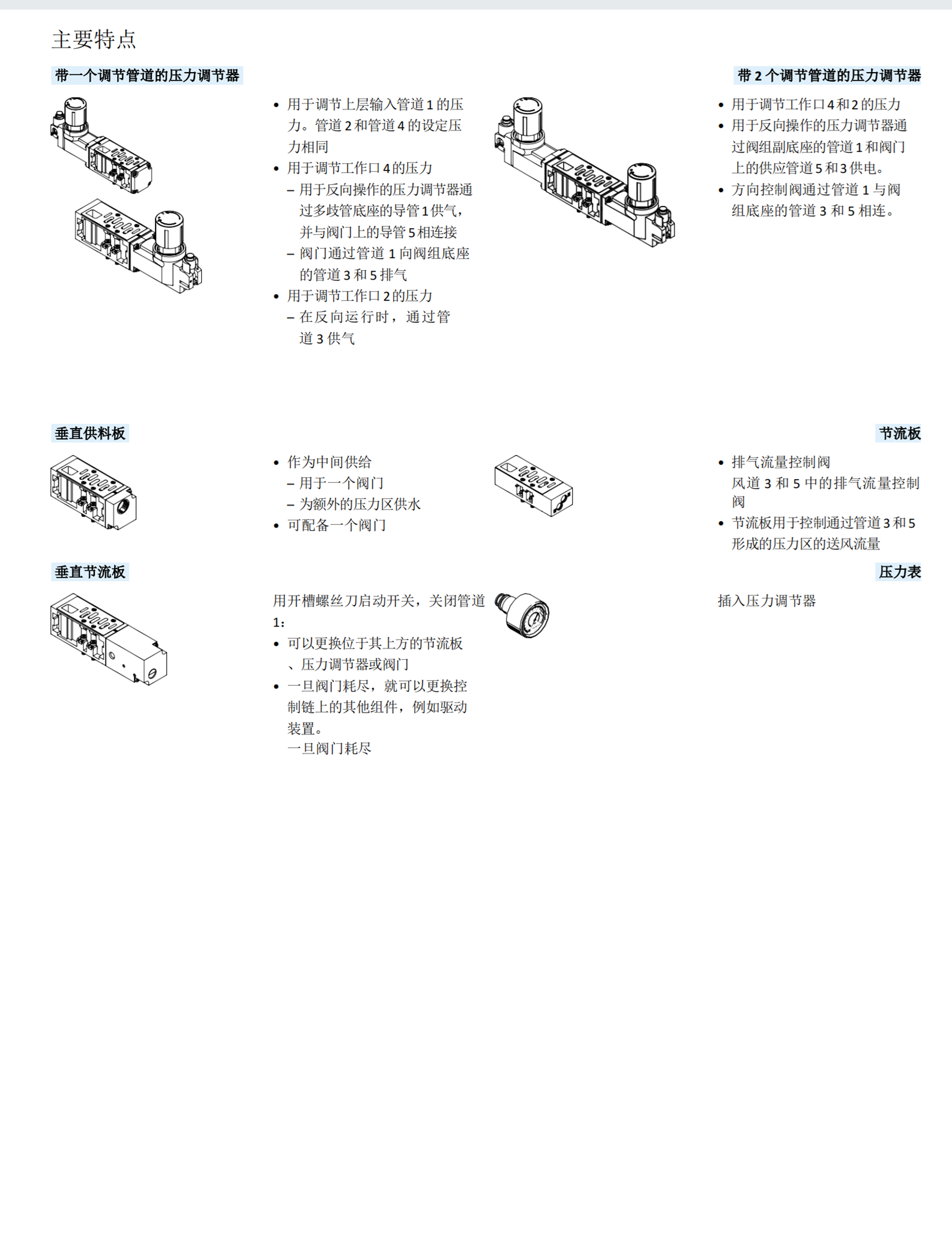 主要特点

带一个调节管道的压力调节器

• 用于调节上层输入管道 1 的压力。管道 2 和管道 4 的设定压力相同
• 用于调节工作口 4 的压力
– 用于反向操作的压力调节器通过多歧管底座的导管 1 供气，并与阀门上的导管 5 相连接
– 阀门通过管道 1 向阀组底座的管道 3 和 5 排气
• 用于调节工作口 2 的压力
– 在反向运行时，通过管道 3 供气

带 2 个调节管道的压力调节器

• 用于调节工作口 4 和 2 的压力
• 用于反向操作的压力调节器通过阀组副底座的管道 1 和阀门上的供应管道 5 和 3 供电。
• 方向控制阀通过管道 1 与阀组底座的管道 3 和 5 相连。

垂直供料板

• 作为中间供给
– 用于一个阀门
– 为额外的压力区供水
• 可配备一个阀门

节流板

• 排气流量控制阀
风道 3 和 5 中的排气流量控制阀
• 节流板用于控制通过管道 3 和 5 形成的压力区的送风流量

垂直节流板

用开槽螺丝刀启动开关，关闭管道 1：
• 可以更换位于其上方的节流板、压力调节器或阀门
• 一旦阀门耗尽，就可以更换控制链上的其他组件，例如驱动装置。
一旦阀门耗尽

压力表

插入压力调节器