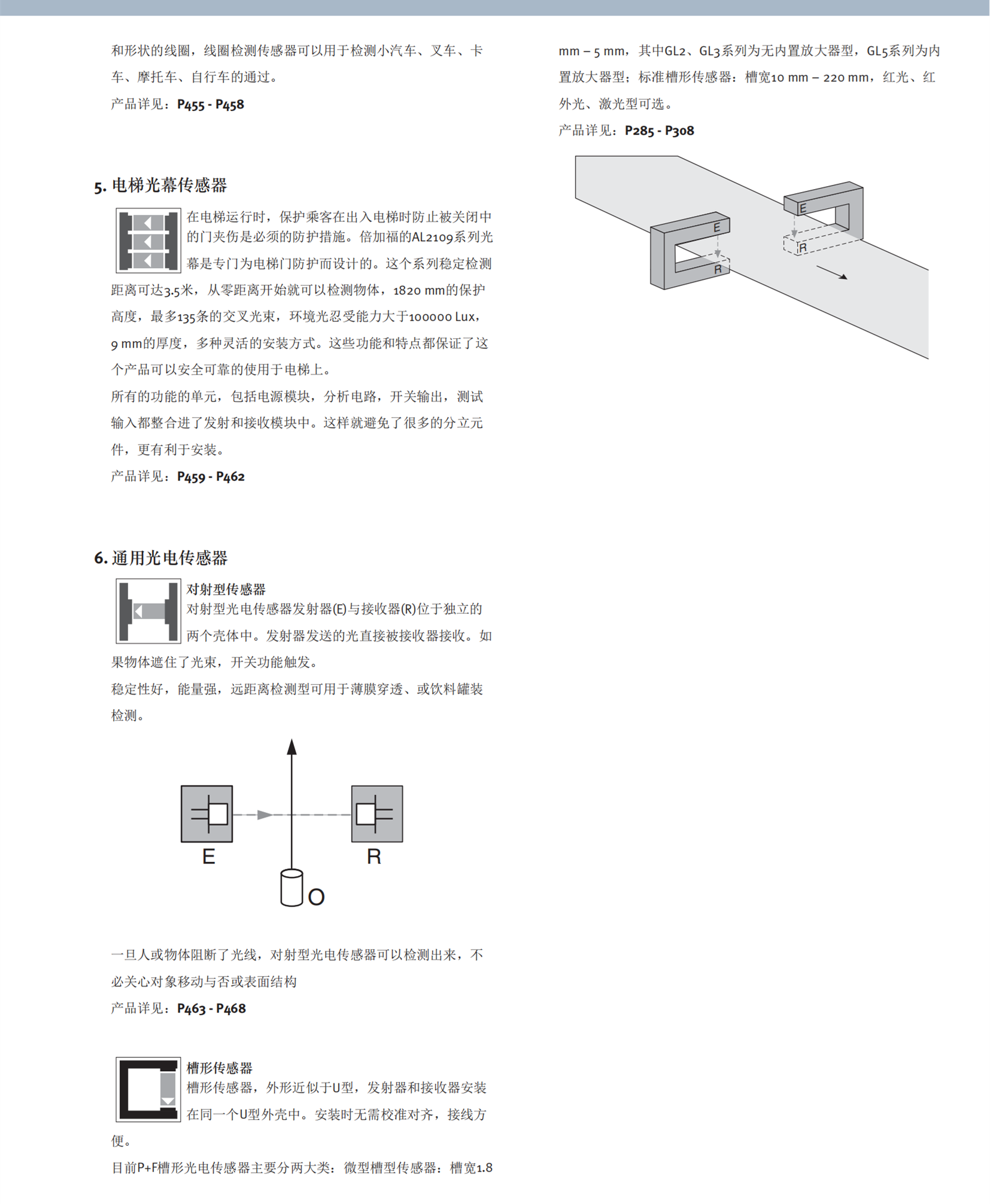 和形状的线圈，线圈检测传感器可以用于检测小汽车、叉车、卡车、摩托车、自行车的通过。

产品详见：P455 - P458

5. 电梯光幕传感器

在电梯运行时，保护乘客在出入电梯时防止被关闭中的门夹伤是必须的防护措施。倍加福的AL2109系列光幕是专门为电梯门防护而设计的。这个系列稳定检测距离可达3.5米，从零距离开始就可以检测物体，1820 mm的保护高度，最多135条的交叉光束，环境光忍受能力大于100000 Lux，9 mm的厚度，多种灵活的安装方式。这些功能和特点都保证了这个产品可以安全可靠的使用于电梯上。

所有的功能的单元，包括电源模块，分析电路，开关输出，测试输入都整合进了发射和接收模块中。这样就避免了很多的分立元件，更有利于安装。

产品详见：P459 - P462

6. 通用光电传感器

对射型传感器

对射型光电传感器发射器(E)与接收器(R)位于独立的两个壳体中。发射器发送的光直接被接收器接收。如果物体遮住了光束，开关功能触发。

稳定性好，能量强，远距离检测型可用于薄膜穿透、或饮料罐装检测。

E

R

O

一旦人或物体阻断了光线，对射型光电传感器可以检测出来，不必关心对象移动与否或表面结构

产品详见：P463 - P468

槽形传感器

槽形传感器，外形近似于U型，发射器和接收器安装在同一个U型外壳中。安装时无需校准对齐，接线方便。

目前P+F槽形光电传感器主要分两大类：微型槽型传感器：槽宽1.8 mm – 5 mm，其中GL2、GL3系列为无内置放大器型，GL5系列为内置放大器型；标准槽形传感器：槽宽10 mm – 220 mm，红光、红外光、激光型可选。

产品详见：P285 - P308

E

R

E

R