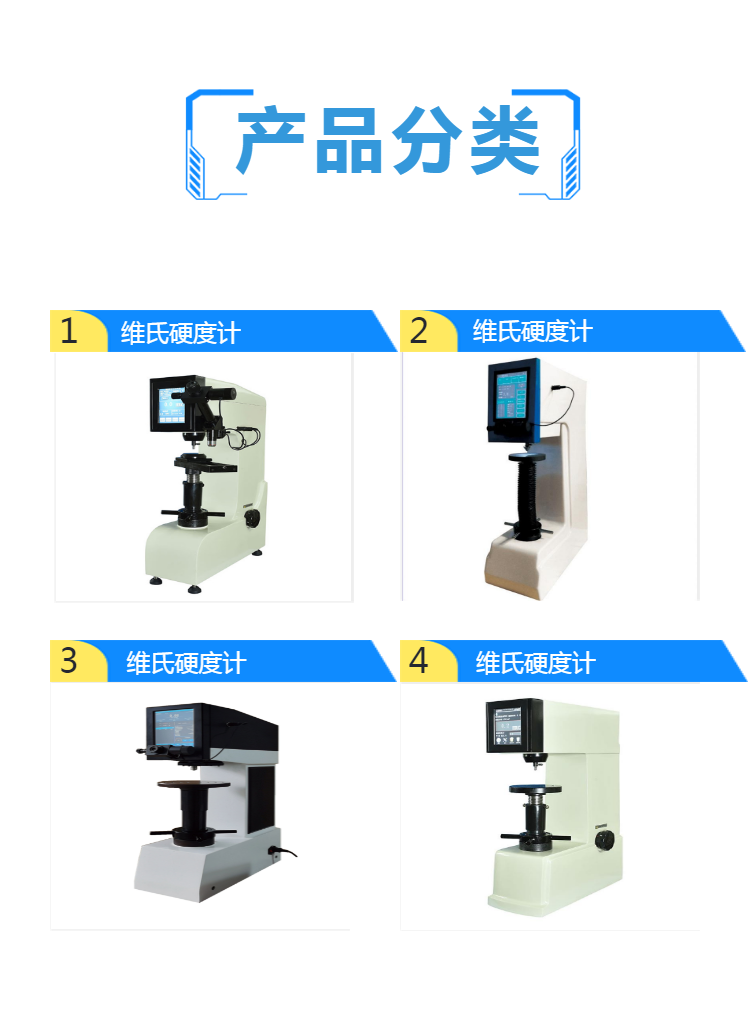 产品分类

1 维氏硬度计

2 维氏硬度计

3 维氏硬度计

4 维氏硬度计