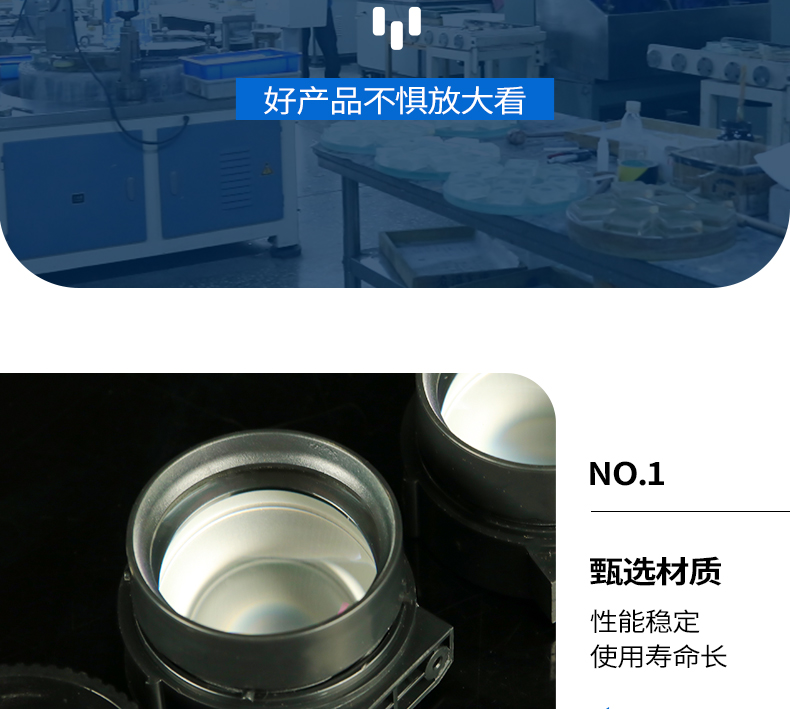 好产品不惧放大看

NO.1

甄选材质

性能稳定
使用寿命长