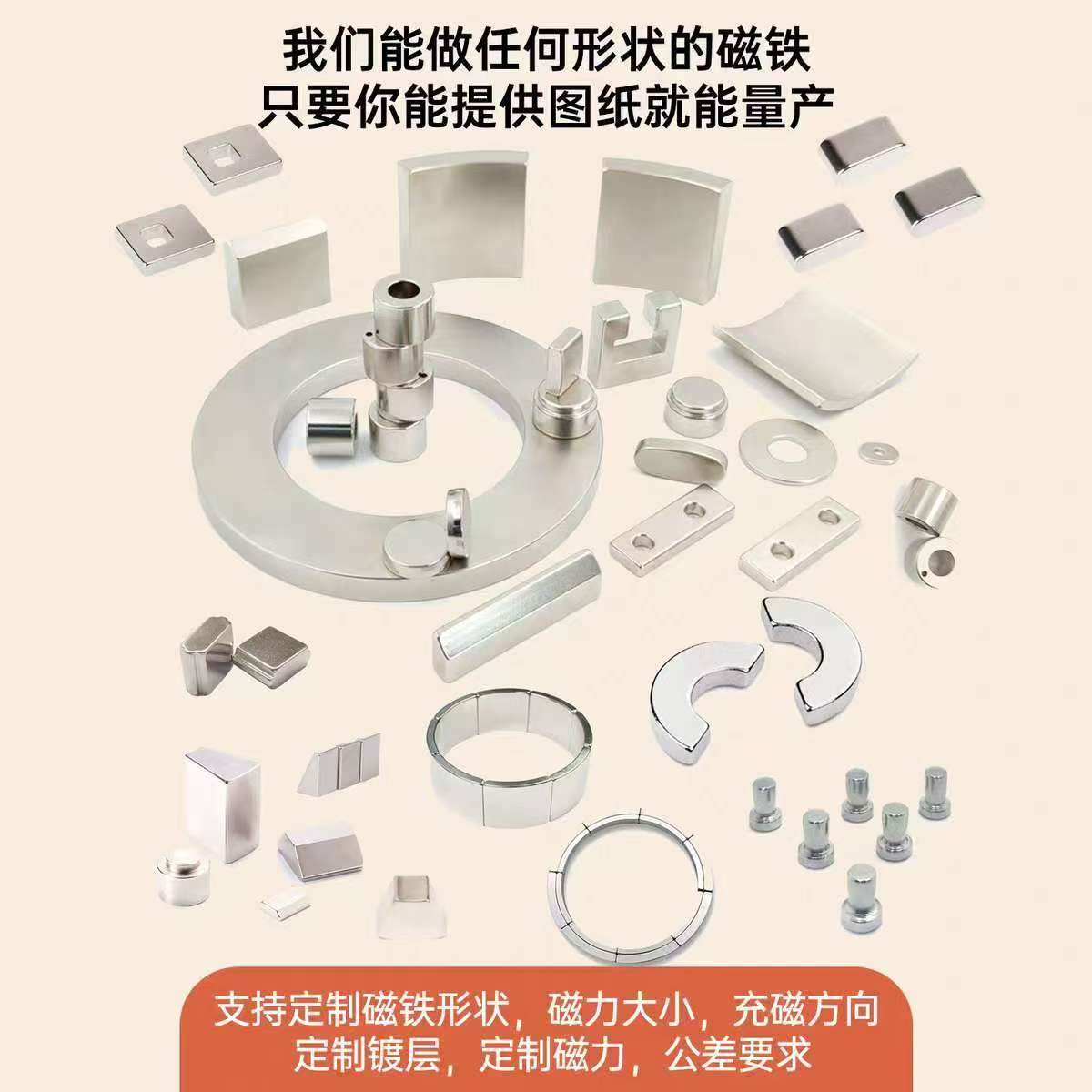 我们能做任何形状的磁铁
只要你能提供图纸就能量产

支持定制磁铁形状，磁力大小，充磁方向
定制镀层，定制磁力，公差要求