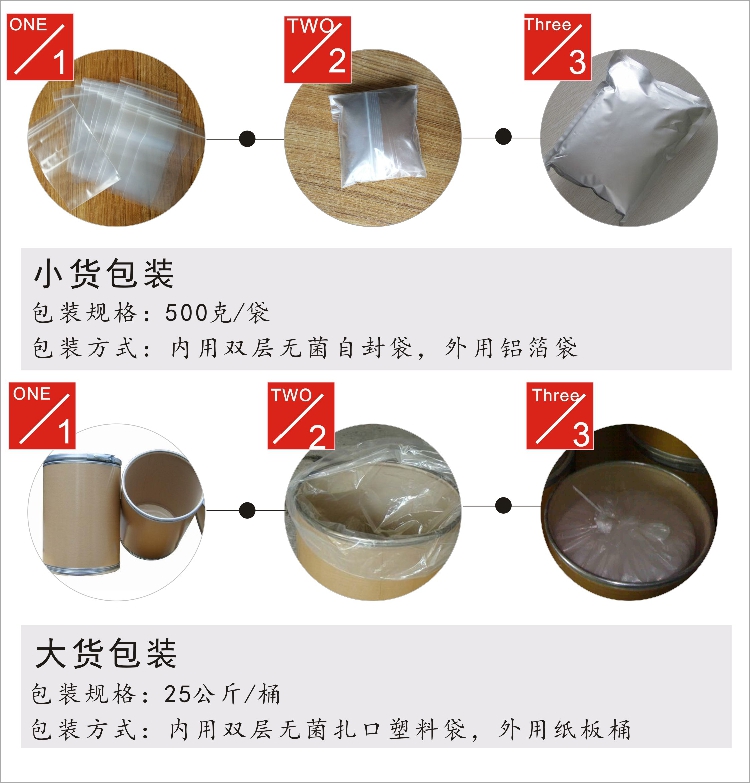 ONE 1

TWO 2

Three 3

小货包装

包装规格：500克/袋

包装方式：内用双层无菌自封袋，外用铝箔袋

ONE 1

TWO 2

Three 3

大货包装

包装规格：25公斤/桶

包装方式：内用双层无菌扎口塑料袋，外用纸板桶