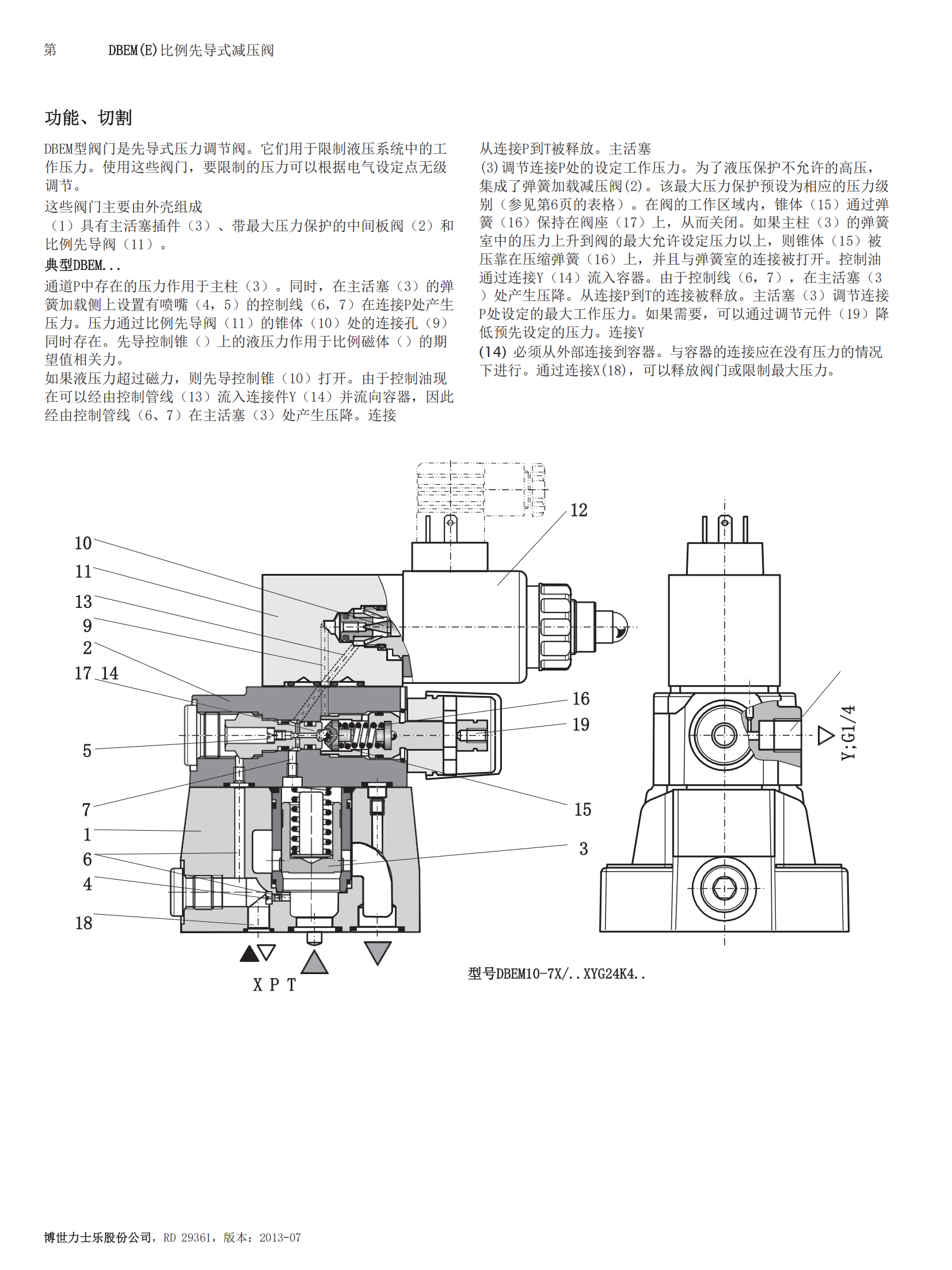 第　　DBEM(E)比例先导式减压阀

功能、切割

DBEM型阀门是先导式压力调节阀。它们用于限制液压系统中的工作压力。使用这些阀门，要限制的压力可以根据电气设定点无级调节。

这些阀门主要由外壳组成
（1）具有主活塞插件（3）、带最大压力保护的中间板阀（2）和比例先导阀（11）。

典型DBEM...

通道P中存在的压力作用于主柱（3）。同时，在主活塞（3）的弹簧加载侧上设置有喷嘴（4，5）的控制线（6，7）在连接P处产生压力。压力通过比例先导阀（11）的锥体（10）处的连接孔（9）同时存在。先导控制锥（）上的液压力作用于比例磁体（）的期望值相关力。

如果液压力超过磁力，则先导控制锥（10）打开。由于控制油现在可以经由控制管线（13）流入连接件Y（14）并流向容器，因此经由控制管线（6、7）在主活塞（3）处产生压降。连接

从连接P到T被释放。主活塞
(3)调节连接P处的设定工作压力。为了液压保护不允许的高压，集成了弹簧加载减压阀(2)。该最大压力保护预设为相应的压力级别（参见第6页的表格）。在阀的工作区域内，锥体（15）通过弹簧（16）保持在阀座（17）上，从而关闭。如果主柱（3）的弹簧室中的压力上升到阀的最大允许设定压力以上，则锥体（15）被压靠在压缩弹簧（16）上，并且与弹簧室的连接被打开。控制油通过连接Y（14）流入容器。由于控制线（6，7），在主活塞（3）处产生压降。从连接P到T的连接被释放。主活塞（3）调节连接P处设定的最大工作压力。如果需要，可以通过调节元件（19）降低预先设定的压力。连接Y
(14) 必须从外部连接到容器。与容器的连接应在没有压力的情况下进行。通过连接X(18)，可以释放阀门或限制最大压力。

10
11
13
9
2
17 14
5
7
1
6
4
18
12
16
19
15
3
X P T
Y;G1/4

型号DBEM10-7X/..XYG24K4..

博世力士乐股份公司，RD 29361，版本：2013-07