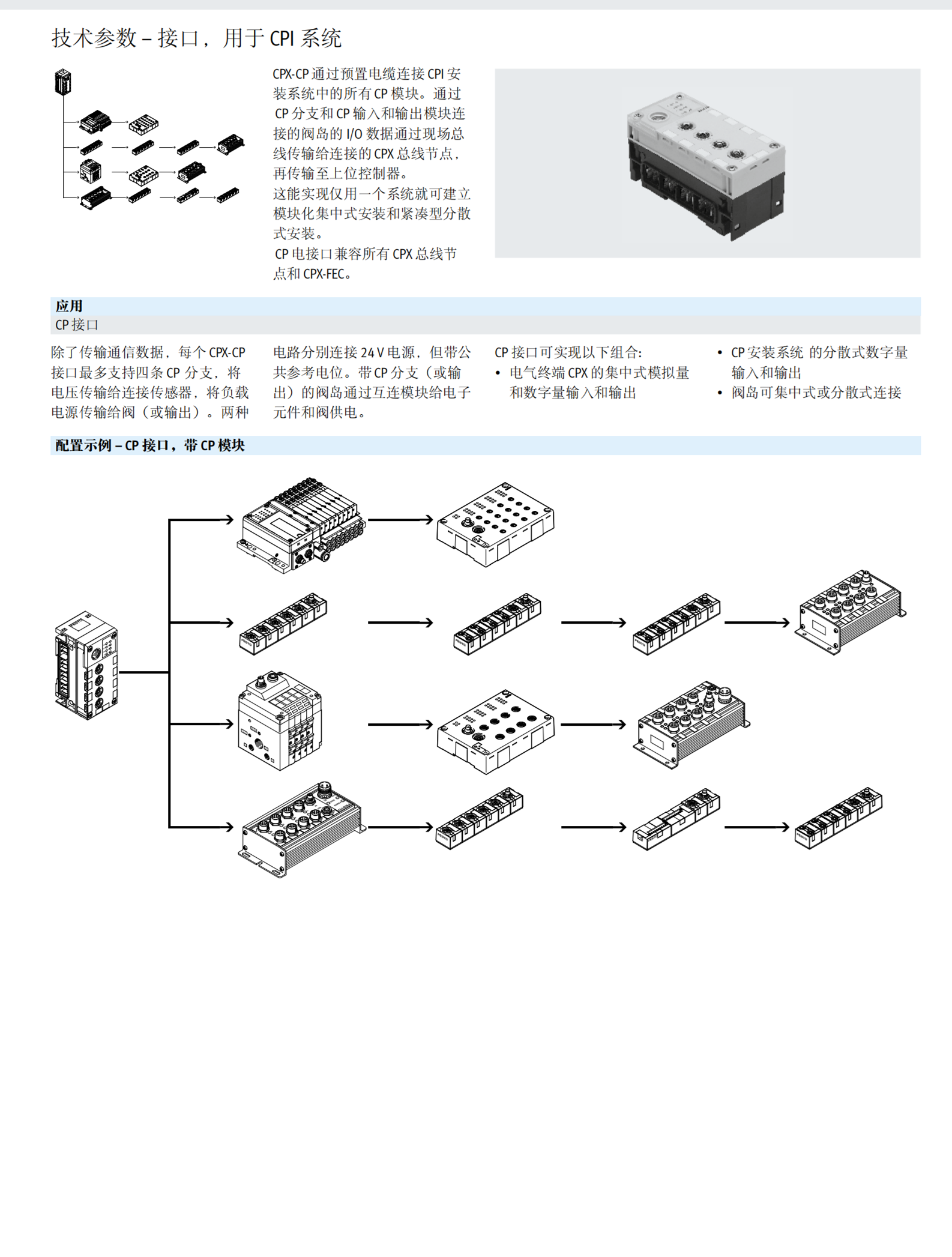 技术参数 – 接口，用于 CPI 系统

CPX-CP 通过预置电缆连接 CPI 安装系统中的所有 CP 模块。通过 CP 分支和 CP 输入和输出模块连接的阀岛的 I/O 数据通过现场总线传输给连接的 CPX 总线节点，再传输至上位控制器。
这能实现仅用一个系统就可建立模块化集中式安装和紧凑型分散式安装。
CP 电接口兼容所有 CPX 总线节点和 CPX-FEC。

应用
CP 接口

除了传输通信数据，每个 CPX-CP 接口最多支持四条 CP 分支，将电压传输给连接传感器，将负载电源传输给阀（或输出）。两种电路分别连接 24 V 电源，但带公共参考电位。带 CP 分支（或输出）的阀岛通过互连模块给电子元件和阀供电。

CP 接口可实现以下组合:
• 电气终端 CPX 的集中式模拟量和数字量输入和输出
• CP 安装系统 的分散式数字量输入和输出
• 阀岛可集中式或分散式连接

配置示例 – CP 接口，带 CP 模块