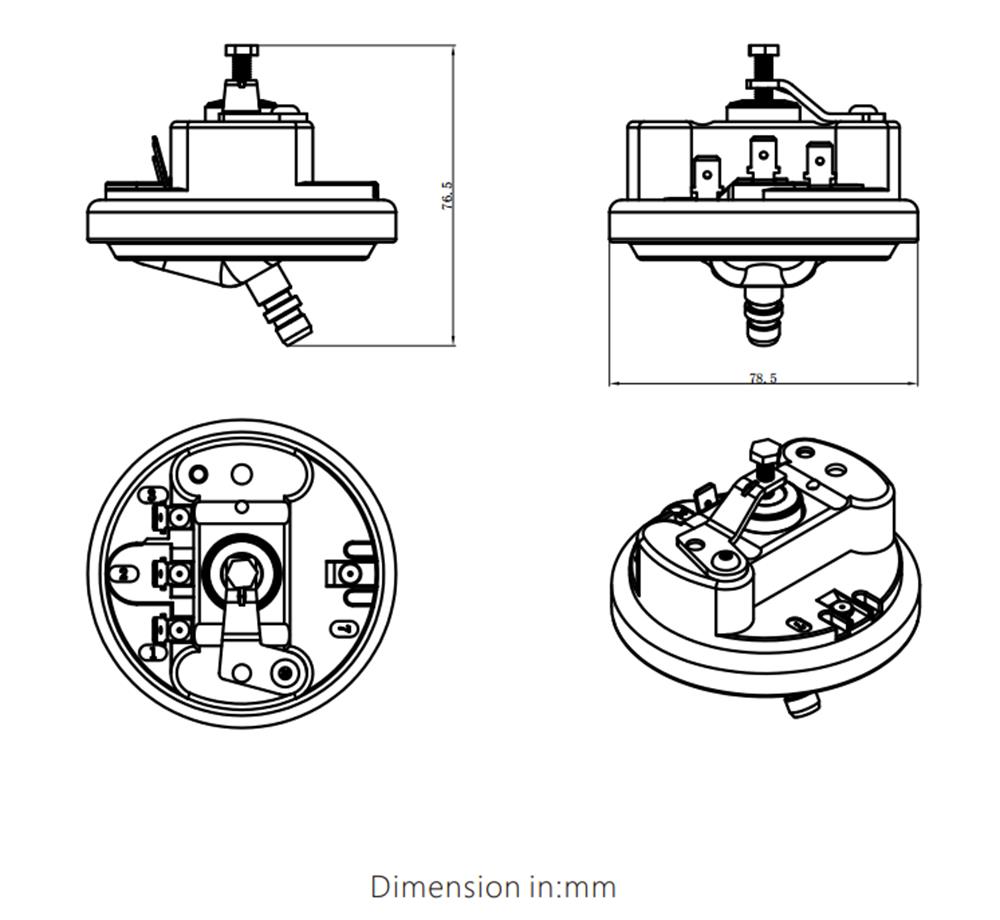 76.5

78.5

Dimension in:mm