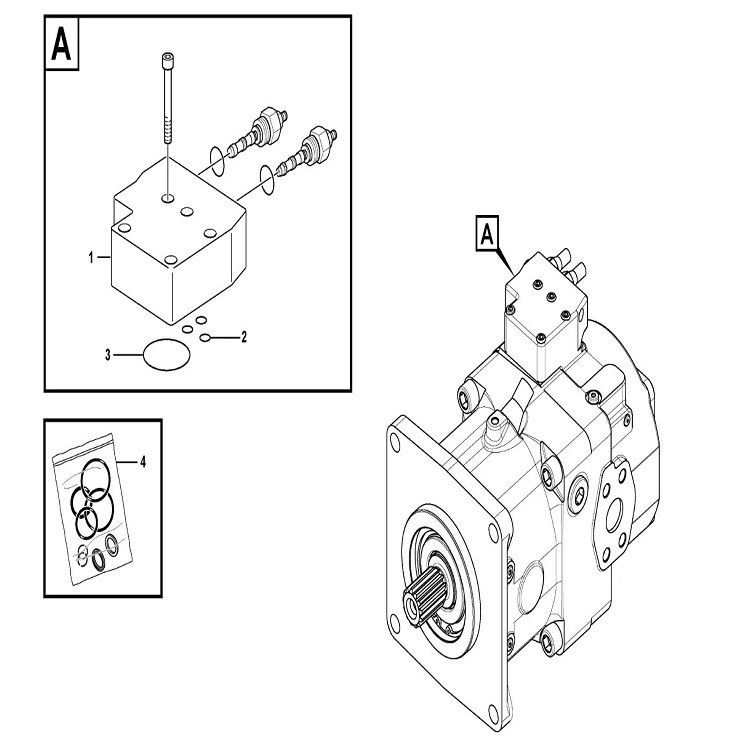 A
1
2
3
4
A