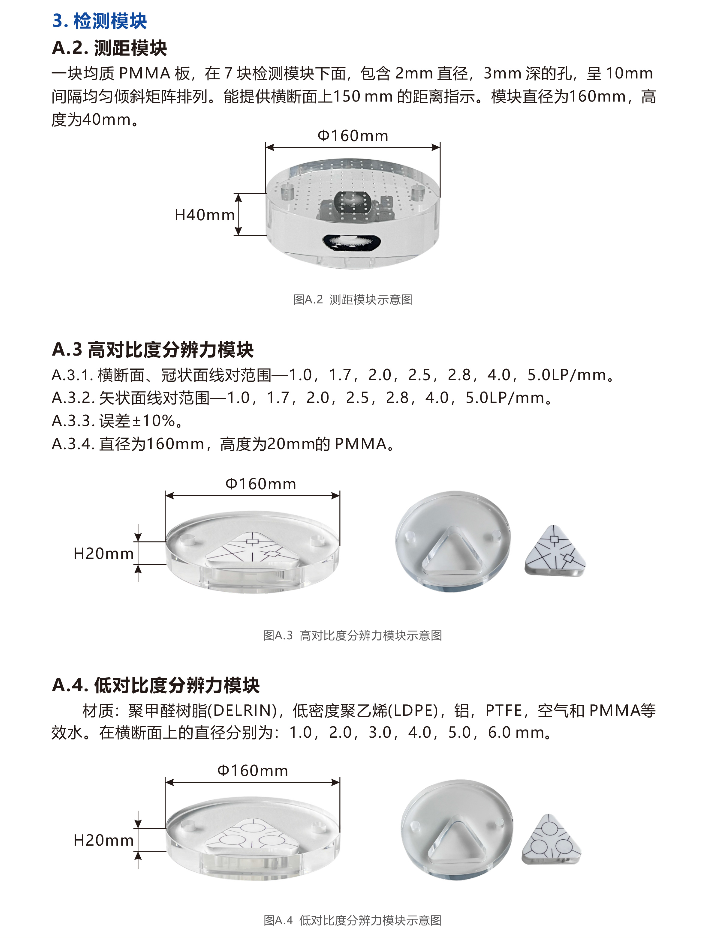 3. 检测模块

A.2. 测距模块

一块均质 PMMA 板，在 7 块检测模块下面，包含 2mm 直径，3mm 深的孔，呈 10mm 间隔均匀倾斜矩阵排列。能提供横断面上150 mm 的距离指示。模块直径为160mm，高度为40mm。

Φ160mm

H40mm

图A.2 测距模块示意图

A.3 高对比度分辨力模块

A.3.1. 横断面、冠状面线对范围—1.0，1.7，2.0，2.5，2.8，4.0，5.0LP/mm。

A.3.2. 矢状面线对范围—1.0，1.7，2.0，2.5，2.8，4.0，5.0LP/mm。

A.3.3. 误差±10%。

A.3.4. 直径为160mm，高度为20mm的 PMMA。

Φ160mm

H20mm

图A.3 高对比度分辨力模块示意图

A.4. 低对比度分辨力模块

材质：聚甲醛树脂(DELRIN)，低密度聚乙烯(LDPE)，铝，PTFE，空气和 PMMA等效水。在横断面上的直径分别为：1.0，2.0，3.0，4.0，5.0，6.0 mm。

Φ160mm

H20mm

图A.4 低对比度分辨力模块示意图