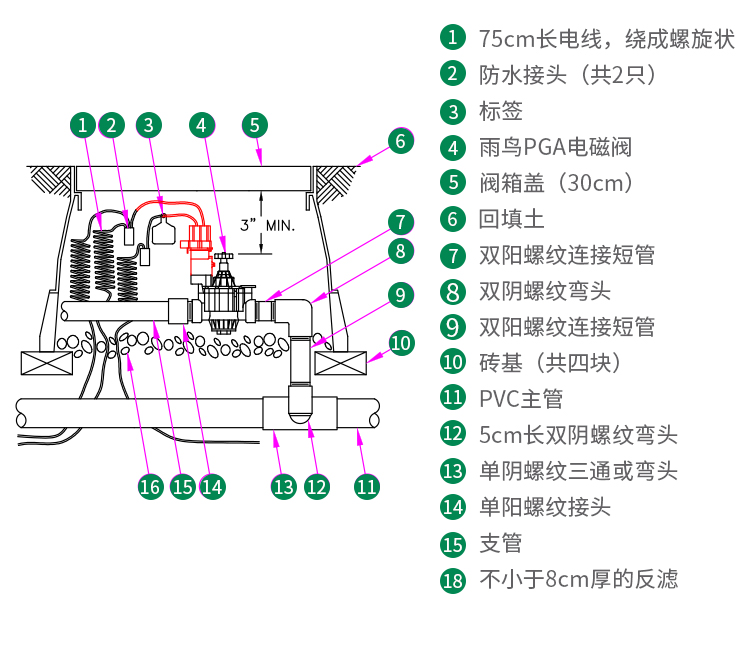 1 2 3 4 5 6

3" MIN.

7 8 9 10

16 15 14 13 12 11

1 75cm长电线，绕成螺旋状
2 防水接头（共2只）
3 标签
4 雨鸟PGA电磁阀
5 阀箱盖（30cm）
6 回填土
7 双阳螺纹连接短管
8 双阴螺纹弯头
9 双阳螺纹连接短管
10 砖基（共四块）
11 PVC主管
12 5cm长双阴螺纹弯头
13 单阴螺纹三通或弯头
14 单阳螺纹接头
15 支管
18 不小于8cm厚的反滤