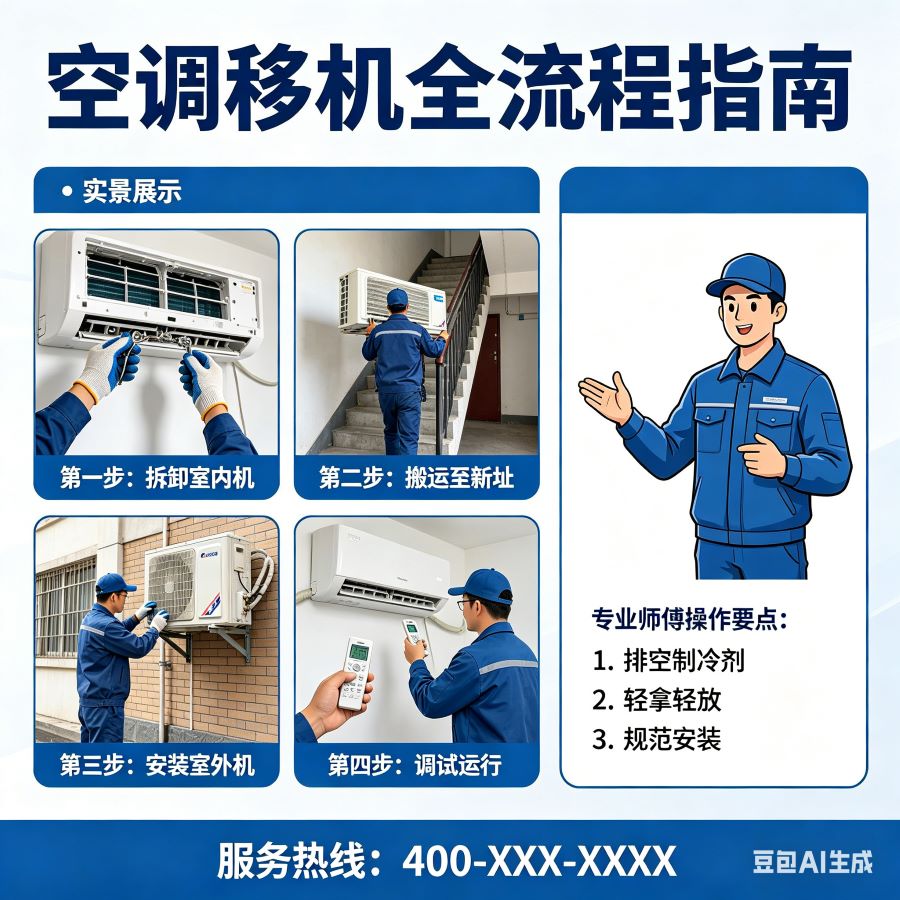 空调移机全流程指南

• 实景展示

第一步：拆卸室内机

第二步：搬运至新址

第三步：安装室外机

第四步：调试运行

专业师傅操作要点：
1. 排空制冷剂
2. 轻拿轻放
3. 规范安装

服务热线：400-XXX-XXXX

豆包AI生成