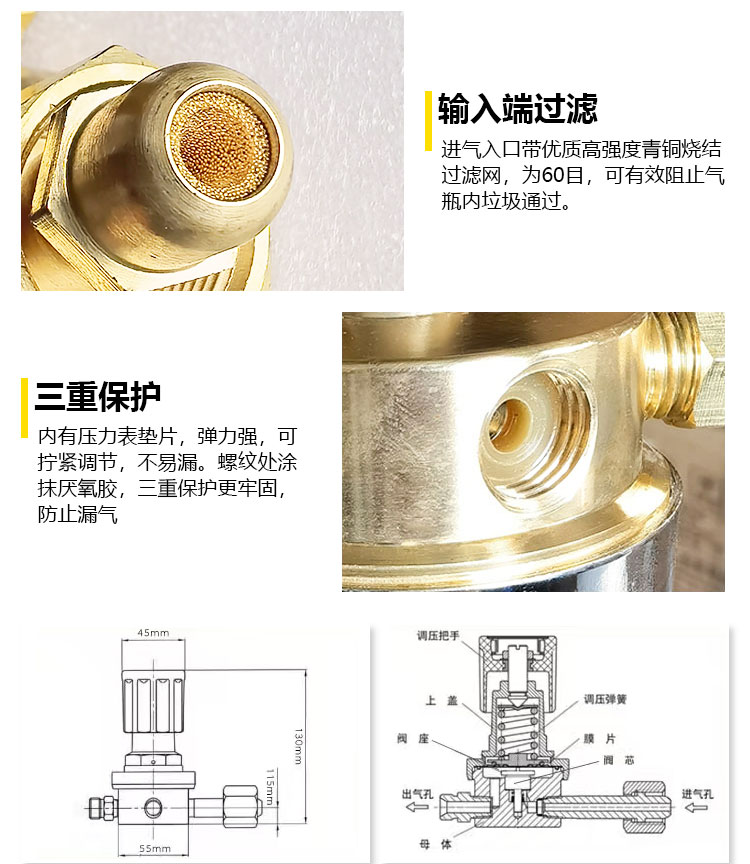 输入端过滤

进气入口带优质高强度青铜烧结过滤网，为60目，可有效阻止气瓶内垃圾通过。

三重保护

内有压力表垫片，弹力强，可拧紧调节，不易漏。螺纹处涂抹厌氧胶，三重保护更牢固，防止漏气

45mm
130mm
115mm
55mm

调压把手
上盖
调压弹簧
阀座
膜片
阀芯
出气孔
进气孔
母体