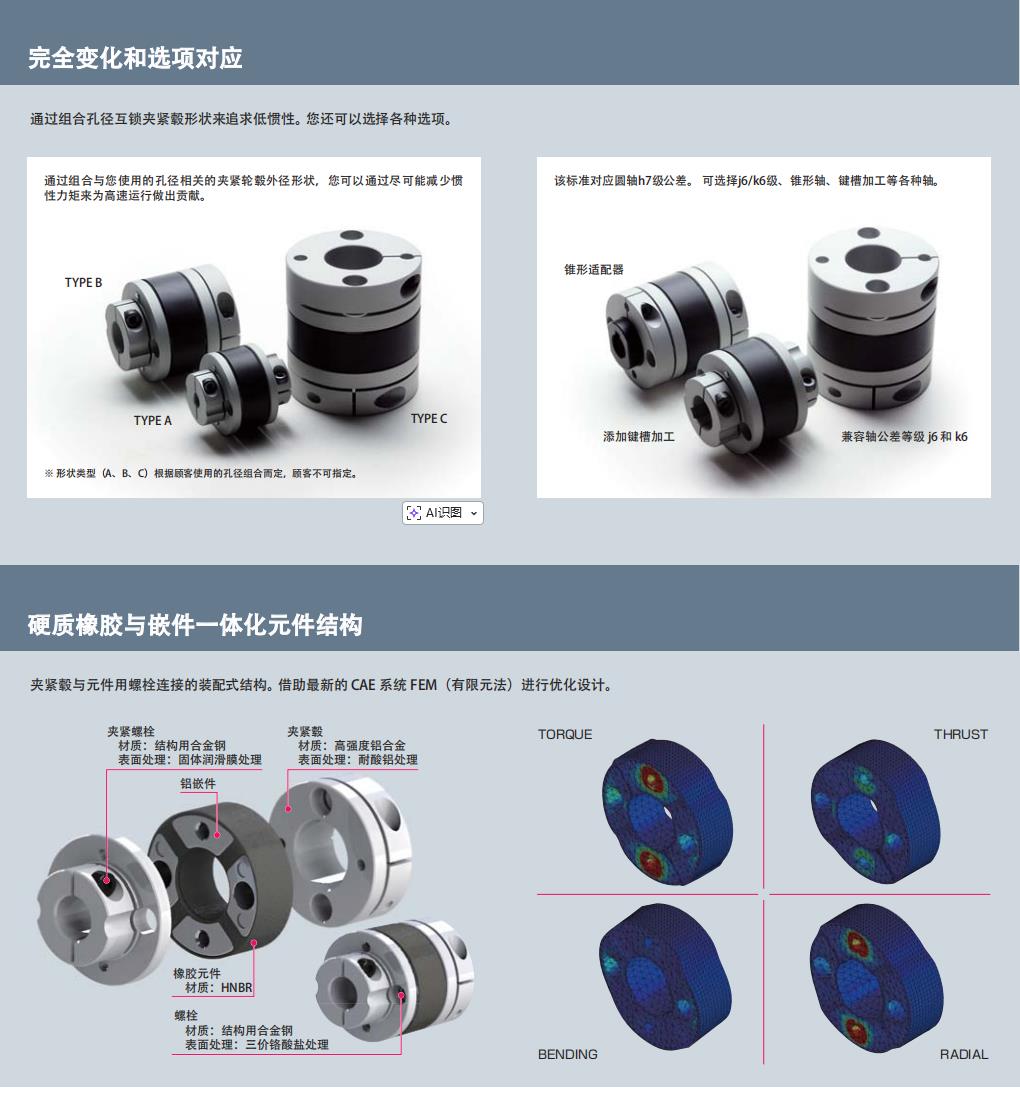 完全变化和选项对应

通过组合孔径互锁夹紧毂形状来追求低惯性。您还可以选择各种选项。

通过组合与您使用的孔径相关的夹紧轮毂外径形状，您可以通过尽可能减少惯性力矩来为高速运行做出贡献。

TYPE B

TYPE A

TYPE C

※ 形状类型（A、B、C）根据顾客使用的孔径组合而定，顾客不可指定。

AI识图

该标准对应圆轴h7级公差。 可选择j6/k6级、锥形轴、键槽加工等各种轴。

锥形适配器

添加键槽加工

兼容轴公差等级 j6 和 k6

硬质橡胶与嵌件一体化元件结构

夹紧毂与元件用螺栓连接的装配式结构。借助最新的 CAE 系统 FEM（有限元法）进行优化设计。

夹紧螺栓
材质：结构用合金钢
表面处理：固体润滑膜处理

夹紧毂
材质：高强度铝合金
表面处理：耐酸铝处理

铝嵌件

橡胶元件
材质：HNBR

螺栓
材质：结构用合金钢
表面处理：三价铬酸盐处理

TORQUE

THRUST

BENDING

RADIAL