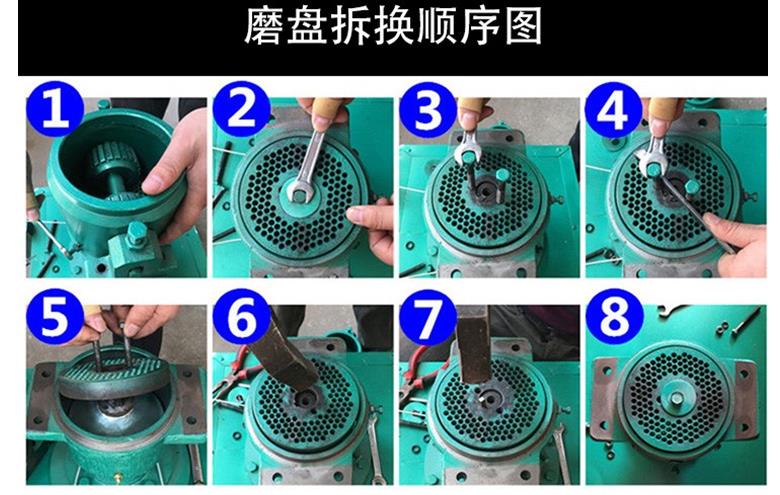 磨盘拆换顺序图

1

2

3

4

5

6

7

8